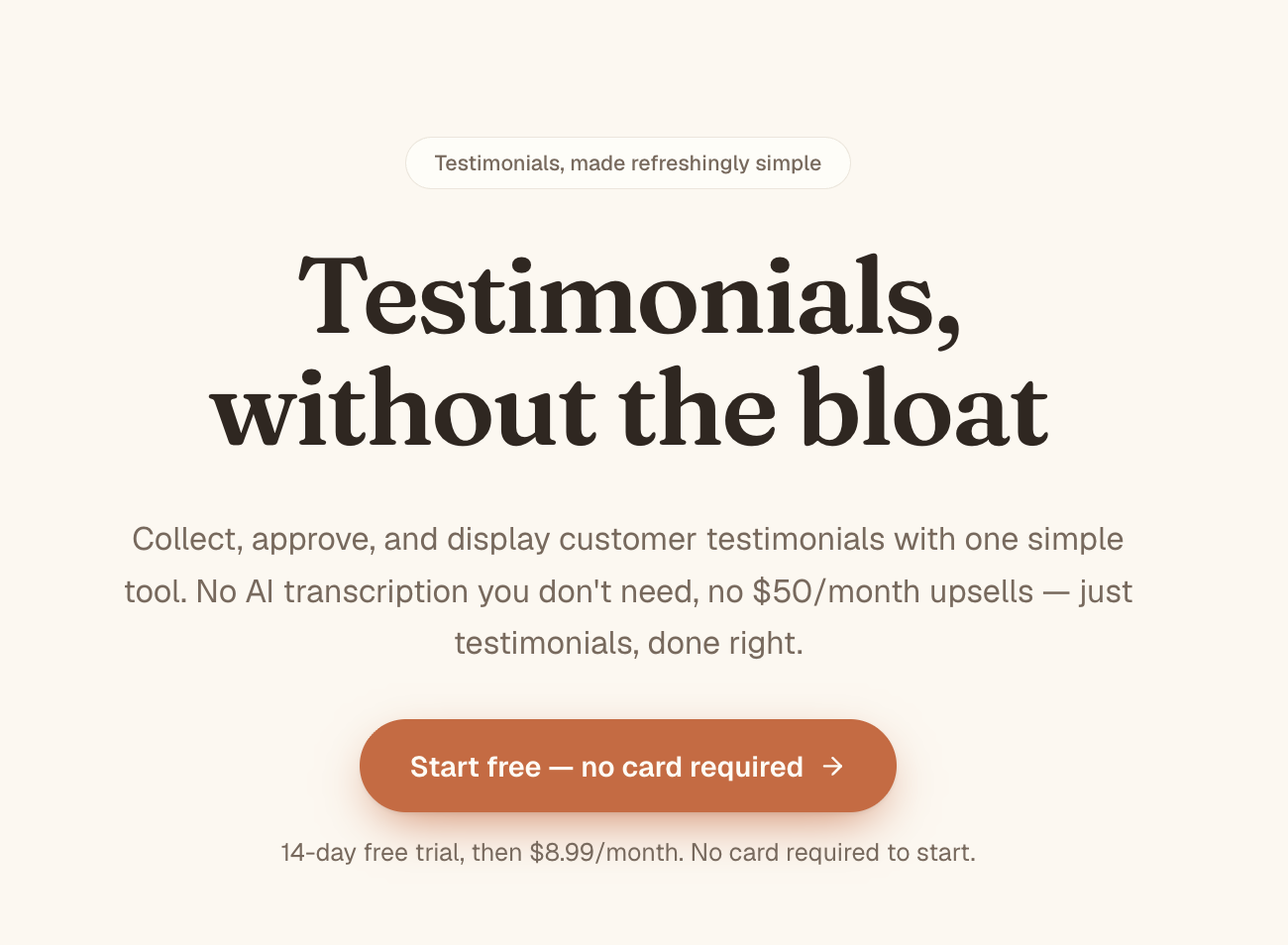 Testimonials, made refreshingly simple

Testimonials, without the bloat

Collect, approve, and display customer testimonials with one simple tool. No AI transcription you don't need, no \$50/month upsells — just testimonials, done right.

Start free — no card required →

14-day free trial, then \$8.99/month. No card required to start.